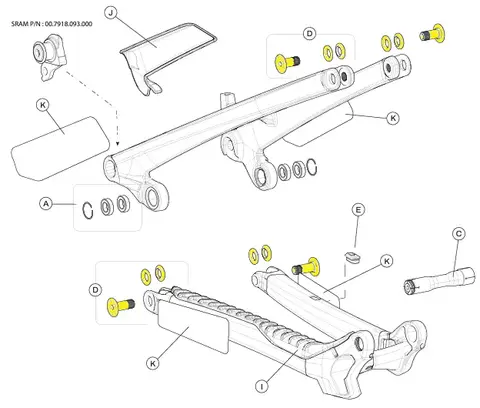 SRAM P/N : 00.7918.093.000

J

D

K

K

A

E

C

K

D

K

I